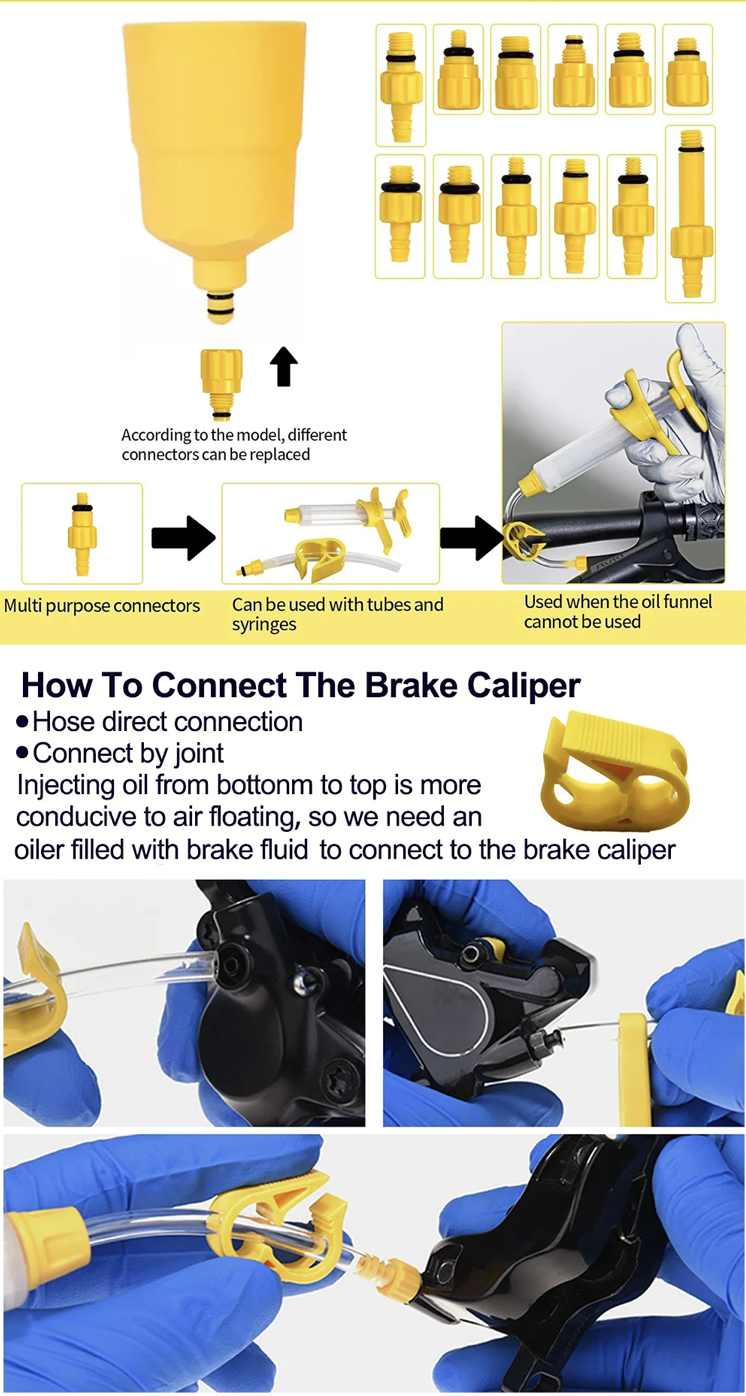 According to the model, different connectors can be replaced

Multi purpose connectors

Can be used with tubes and syringes

Used when the oil funnel cannot be used

How To Connect The Brake Caliper

●Hose direct connection

●Connect by joint

Injecting oil from bottonm to top is more conducive to air floating, so we need an oiler filled with brake fluid to connect to the brake caliper